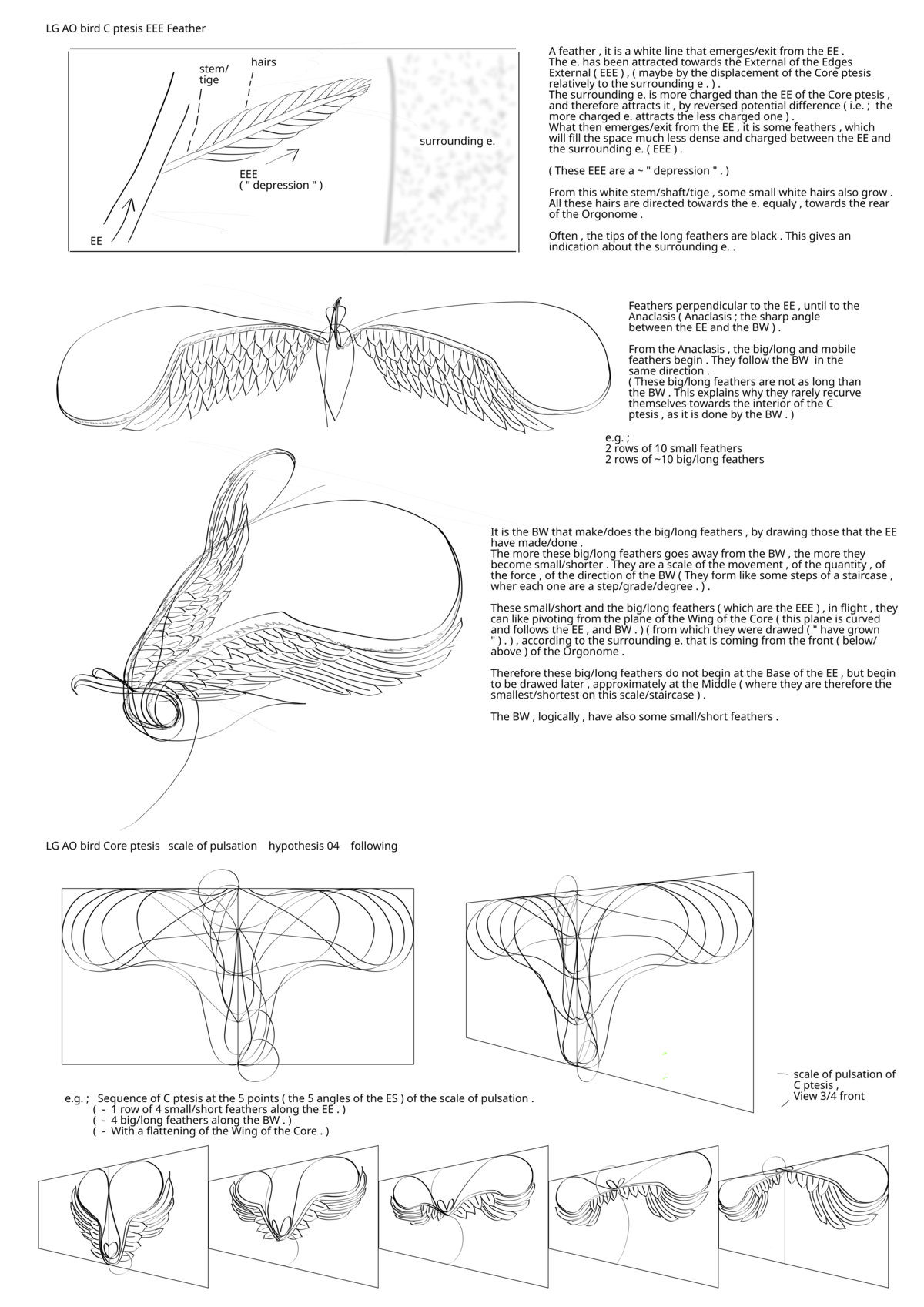 LG AO bird C ptesis EEE Feather

stem/ tige

hairs

surrounding e.

EEE ( " depression " )

EE

A feather , it is a white line that emerges/exit from the EE . The e. has been attracted towards the External of the Edges External ( EEE ) , ( maybe by the displacement of the Core ptesis relatively to the surrounding e . ) . The surrounding e. is more charged than the EE of the Core ptesis , and therefore attracts it , by reversed potential difference ( i.e. ; the more charged e. attracts the less charged one ) . What then emerges/exit from the EE , it is some feathers , which will fill the space much less dense and charged between the EE and the surrounding e. ( EEE ) .

( These EEE are a ~ " depression " . )

From this white stem/shaft/tige , some small white hairs also grow . All these hairs are directed towards the e. equaly , towards the rear of the Orgonome .

Often , the tips of the long feathers are black . This gives an indication about the surrounding e. .

Feathers perpendicular to the EE , until to the Anaclasis ( Anaclasis ; the sharp angle between the EE and the BW ) .

From the Anaclasis , the big/long and mobile feathers begin . They follow the BW in the same direction . ( These big/long feathers are not as long than the BW . This explains why they rarely recurve themselves towards the interior of the C ptesis , as it is done by the BW . )

e.g. ; 2 rows of 10 small feathers 2 rows of ~10 big/long feathers

It is the BW that make/does the big/long feathers , by drawing those that the EE have made/done . The more these big/long feathers goes away from the BW , the more they become small/shorter . They are a scale of the movement , of the quantity , of the force , of the direction of the BW ( They form like some steps of a staircase , wher each one are a step/grade/degree . ) .

These small/short and the big/long feathers ( which are the EEE ) , in flight , they can like pivoting from the plane of the Wing of the Core ( this plane is curved and follows the EE , and BW . ) ( from which they were drawed ( " have grown " ) . ) , according to the surrounding e. that is coming from the front ( below/ above ) of the Orgonome .

Therefore these big/long feathers do not begin at the Base of the EE , but begin to be drawed later , approximately at the Middle ( where they are therefore the smallest/shortest on this scale/staircase ) .

The BW , logically , have also some small/short feathers .

LG AO bird Core ptesis scale of pulsation hypothesis 04 following

scale of pulsation of C ptesis , View 3/4 front

e.g. ; Sequence of C ptesis at the 5 points ( the 5 angles of the ES ) of the scale of pulsation .
( - 1 row of 4 small/short feathers along the EE . )
( - 4 big/long feathers along the BW . )
( - With a flattening of the Wing of the Core . )