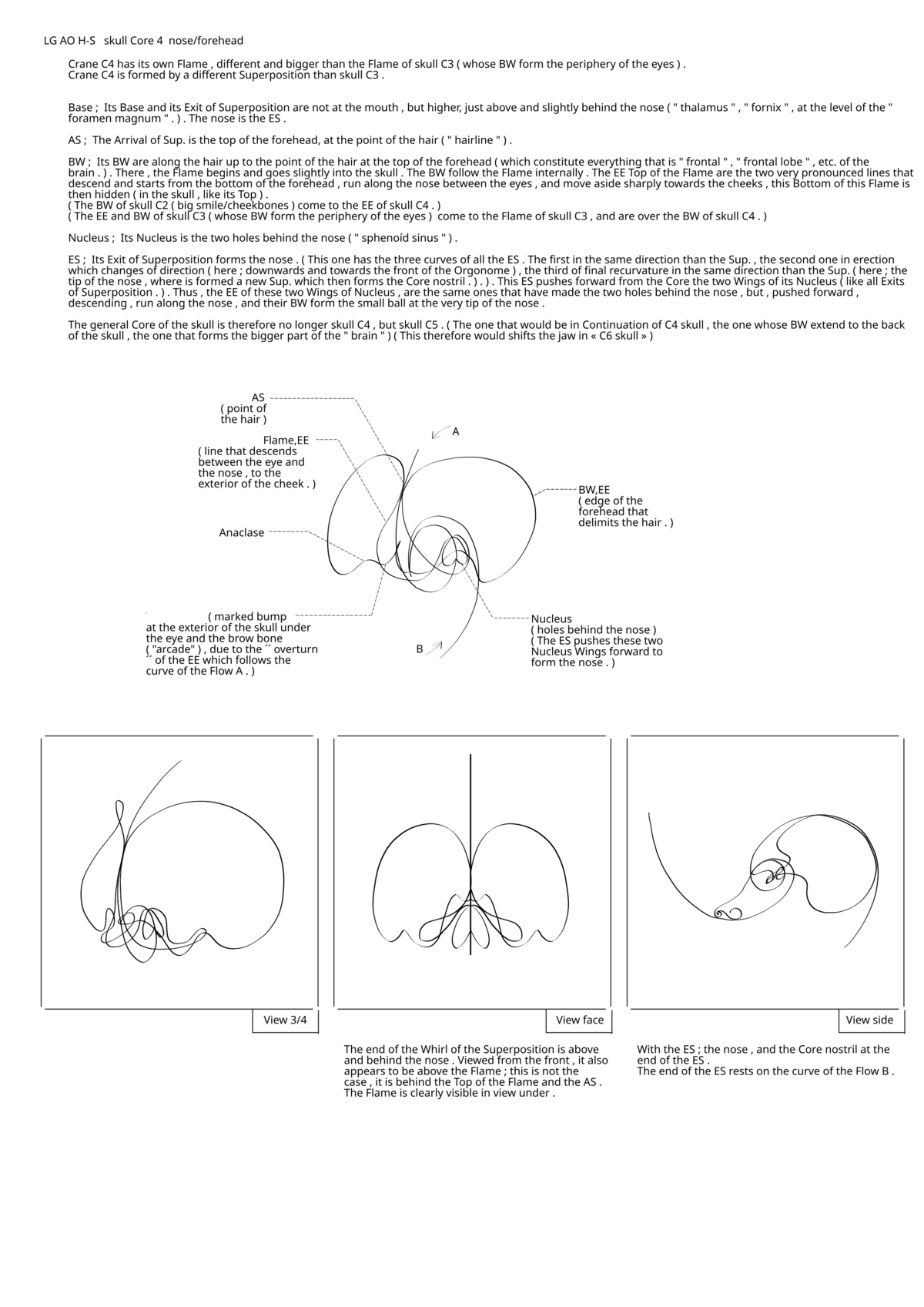 LG AO H-S skull Core 4 nose/forehead

Crane C4 has its own Flame , different and bigger than the Flame of skull C3 ( whose BW form the periphery of the eyes ) .
Crane C4 is formed by a different Superposition than skull C3 .

Base ; Its Base and its Exit of Superposition are not at the mouth , but higher, just above and slightly behind the nose ( " thalamus " , " fornix " , at the level of the " foramen magnum " . ) . The nose is the ES .

AS ; The Arrival of Sup. is the top of the forehead, at the point of the hair ( " hairline " ) .

BW ; Its BW are along the hair up to the point of the hair at the top of the forehead ( which constitute everything that is " frontal " , " frontal lobe " , etc. of the brain . ) . There , the Flame begins and goes slightly into the skull . The BW follow the Flame internally . The EE Top of the Flame are the two very pronounced lines that descend and starts from the bottom of the forehead , run along the nose between the eyes , and move aside sharply towards the cheeks , this Bottom of this Flame is then hidden ( in the skull , like its Top ) .
( The BW of skull C2 ( big smile/cheekbones ) come to the EE of skull C4 . )
( The EE and BW of skull C3 ( whose BW form the periphery of the eyes ) come to the Flame of skull C3 , and are over the BW of skull C4 . )

Nucleus ; Its Nucleus is the two holes behind the nose ( " sphenoíd sinus " ) .

ES ; Its Exit of Superposition forms the nose . ( This one has the three curves of all the ES . The first in the same direction than the Sup. , the second one in erection which changes of direction ( here ; downwards and towards the front of the Orgonome ) , the third of final recurvature in the same direction than the Sup. ( here ; the tip of the nose , where is formed a new Sup. which then forms the Core nostril . ) . ) . This ES pushes forward from the Core the two Wings of its Nucleus ( like all Exits of Superposition . ) . Thus , the EE of these two Wings of Nucleus , are the same ones that have made the two holes behind the nose , but , pushed forward , descending , run along the nose , and their BW form the small ball at the very tip of the nose .

The general Core of the skull is therefore no longer skull C4 , but skull C5 . ( The one that would be in Continuation of C4 skull , the one whose BW extend to the back of the skull , the one that forms the bigger part of the " brain " ) ( This therefore would shifts the jaw in « C6 skull » )

AS
( point of the hair )

Flame,EE
( line that descends between the eye and the nose , to the exterior of the cheek . )

A

BW,EE
( edge of the forehead that delimits the hair . )

Anaclase

( marked bump at the exterior of the skull under the eye and the brow bone ( "arcade" ) , due to the ´´ overturn ´´ of the EE which follows the curve of the Flow A . )

B

Nucleus
( holes behind the nose )
( The ES pushes these two Nucleus Wings forward to form the nose . )

View 3/4

View face

View side

The end of the Whirl of the Superposition is above and behind the nose . Viewed from the front , it also appears to be above the Flame ; this is not the case , it is behind the Top of the Flame and the AS . The Flame is clearly visible in view under .

With the ES ; the nose , and the Core nostril at the end of the ES .
The end of the ES rests on the curve of the Flow B .